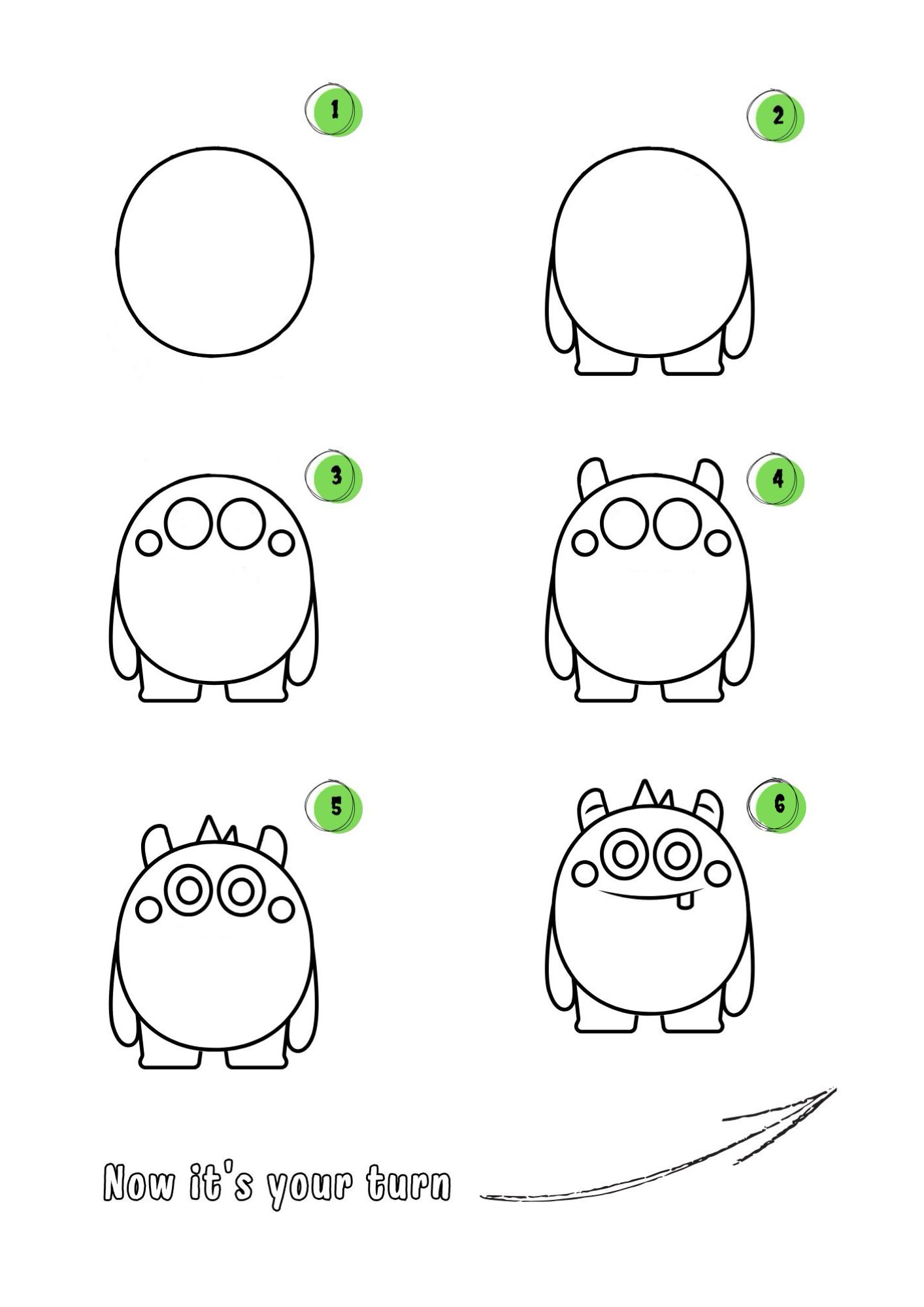 1

2

3

4

5

6

Now it's your turn