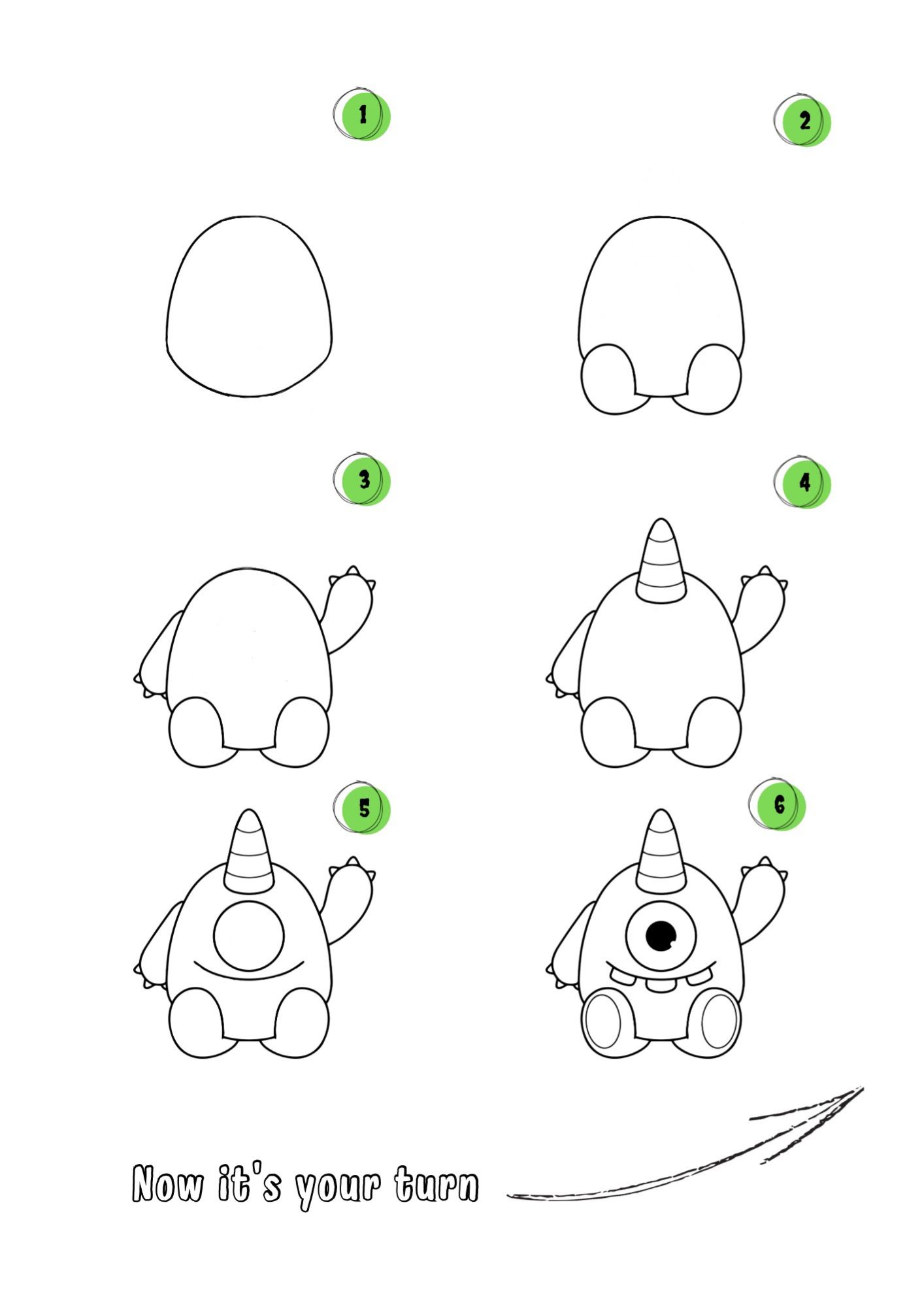 1

2

3

4

5

6

Now it's your turn